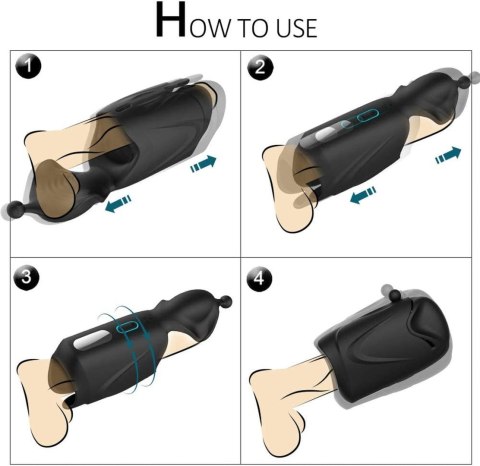 HOW TO USE

1

2

3

4