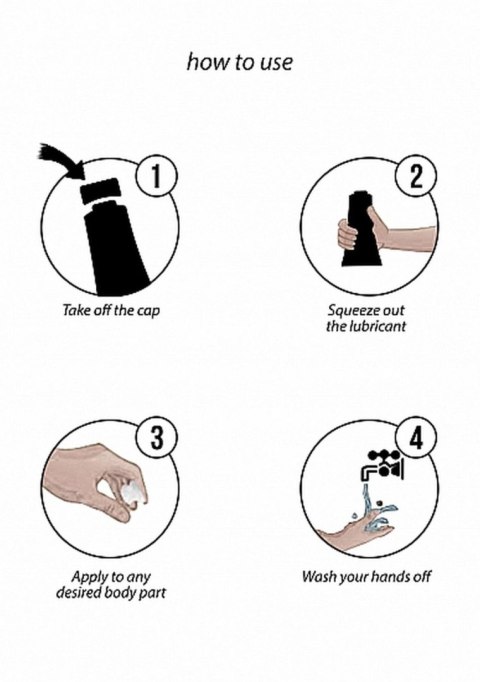 how to use

1

Take off the cap

2

Squeeze out the lubricant

3

Apply to any desired body part

4

Wash your hands off