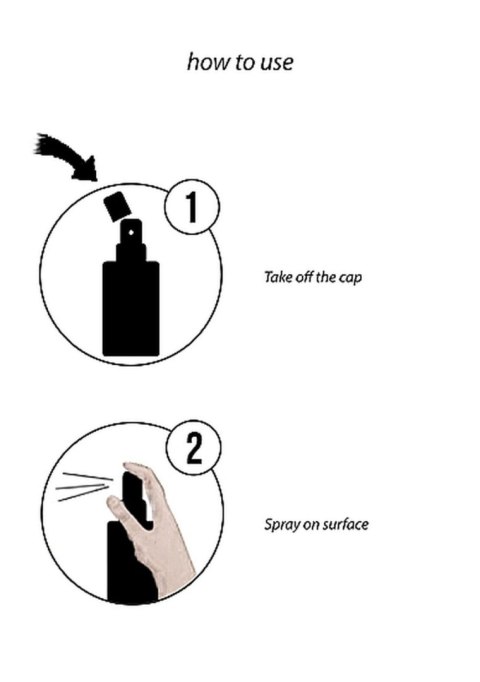 how to use

1

Take off the cap

2

Spray on surface