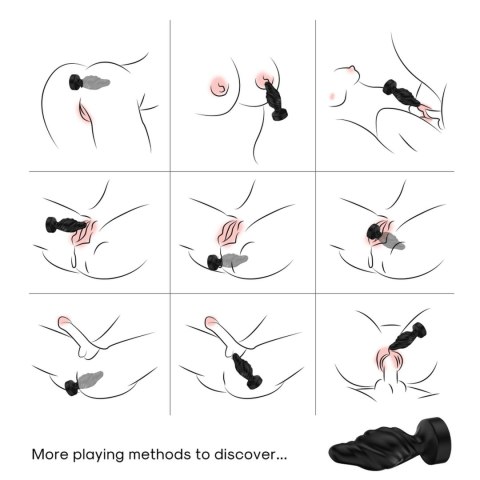 More playing methods to discover...