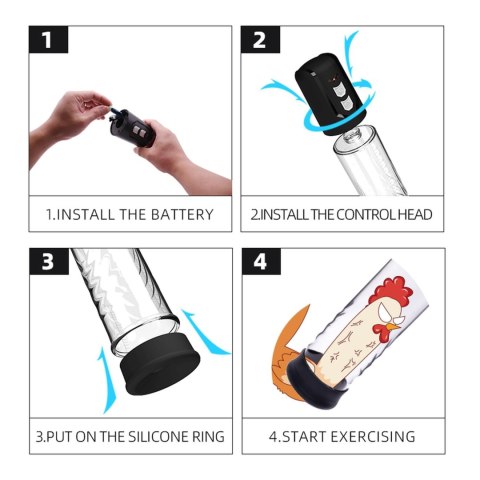 1

1.INSTALL THE BATTERY

2

2.INSTALL THE CONTROL HEAD

3

3.PUT ON THE SILICONE RING

4

4.START EXERCISING